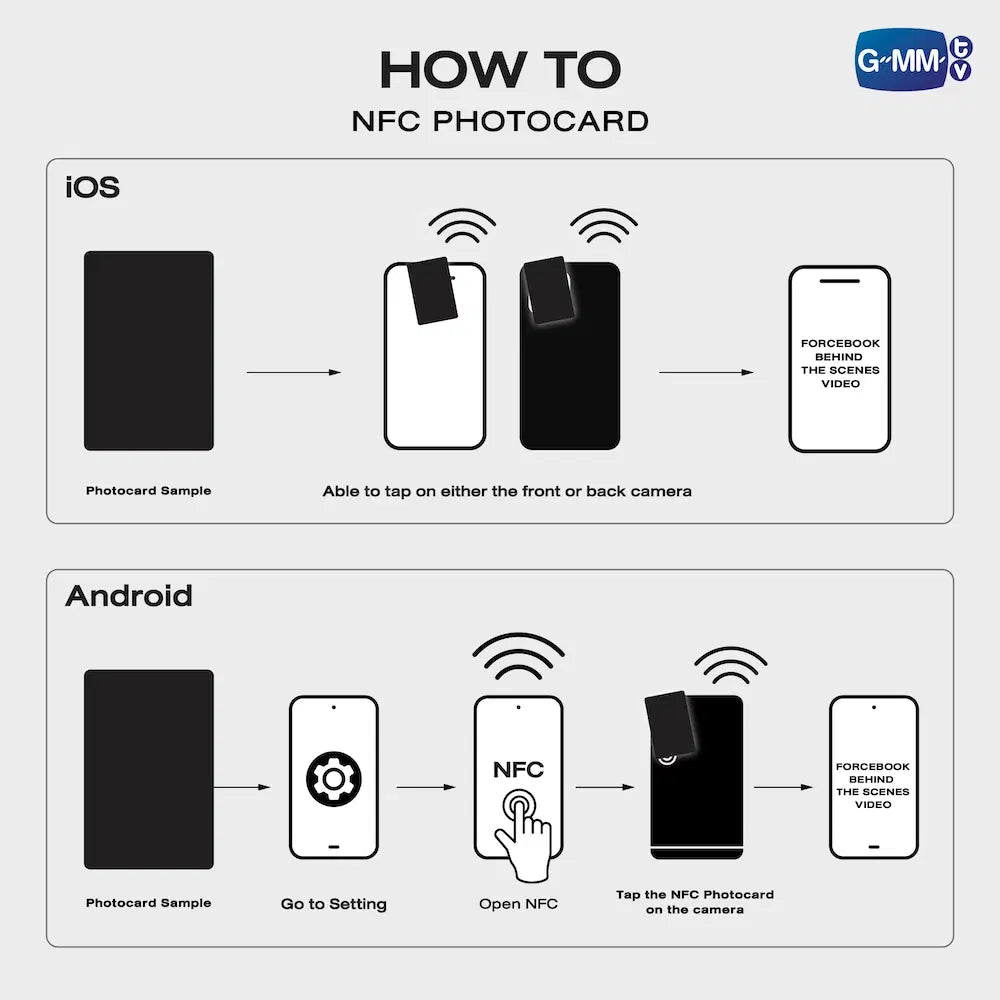 HOW TO
NFC PHOTOCARD

G-MM tv

iOS

FORCEBOOK BEHIND THE SCENES VIDEO

Photocard Sample

Able to tap on either the front or back camera

Android

NFC

FORCEBOOK BEHIND THE SCENES VIDEO

Photocard Sample

Go to Setting

Open NFC

Tap the NFC Photocard on the camera